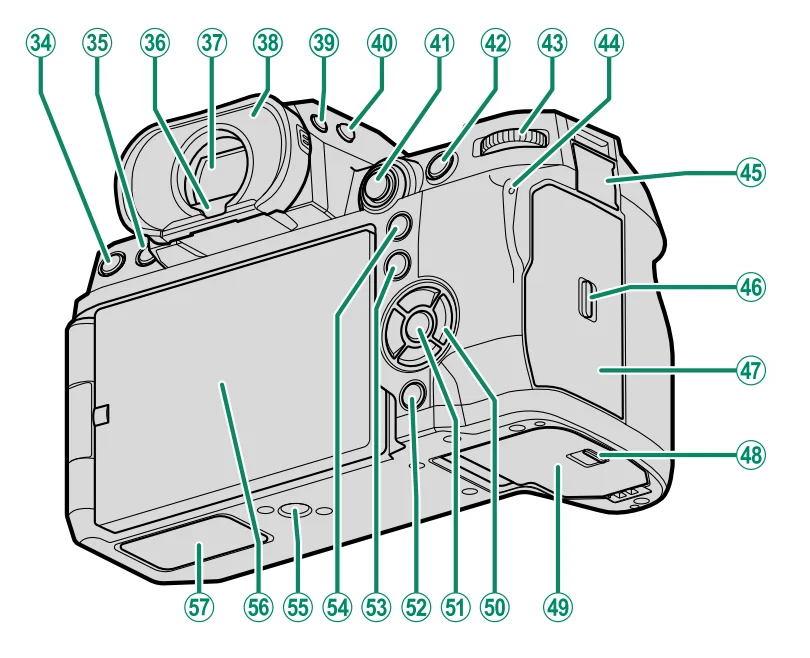 34 35 36 37 38 39 40 41 42 43 44
45
46
47
48
57 56 55 54 53 52 51 50 49