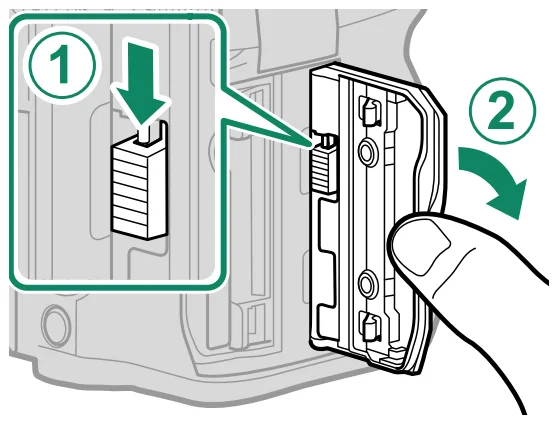 1
2