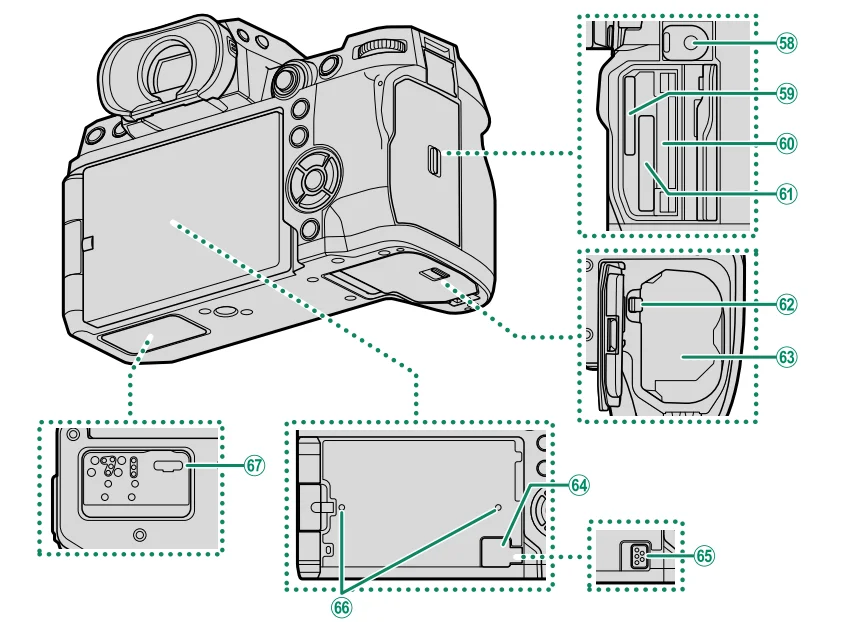 58
59
60
61
62
63
67
64
65
66