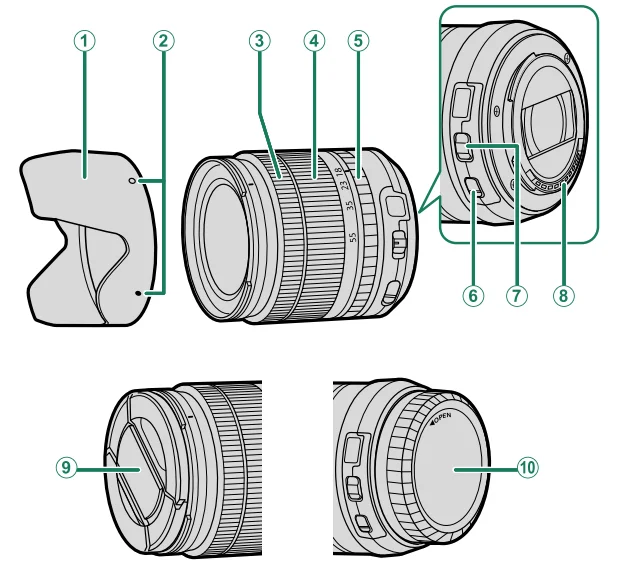 ①
②
③
④
⑤
18
23
35
55
⑥
⑦
⑧
⑨
◀OPEN
⑩