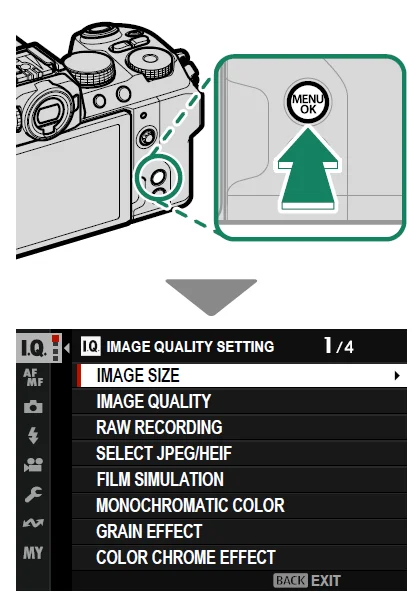 MENU
OK

I.Q.
AF
MF
MY

I.Q. IMAGE QUALITY SETTING 1/4
IMAGE SIZE
IMAGE QUALITY
RAW RECORDING
SELECT JPEG/HEIF
FILM SIMULATION
MONOCHROMATIC COLOR
GRAIN EFFECT
COLOR CHROME EFFECT
BACK EXIT