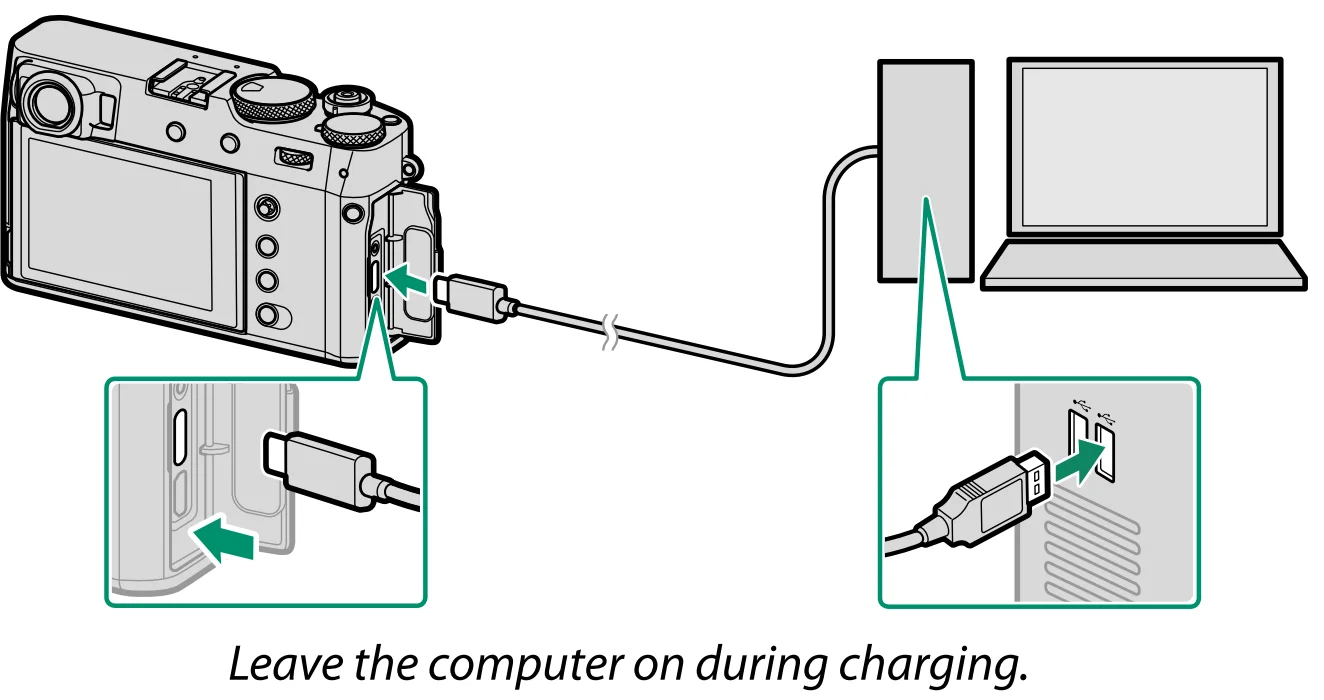 Leave the computer on during charging.