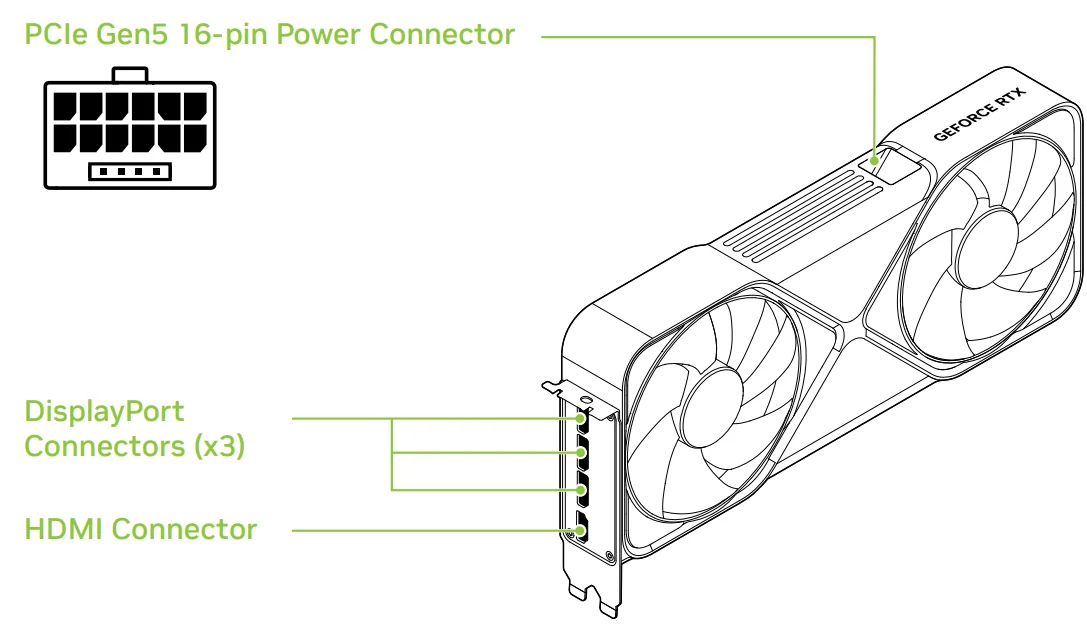 PCIe Gen5 16-pin Power Connector

GEFORCE RTX

DisplayPort Connectors (x3)

HDMI Connector