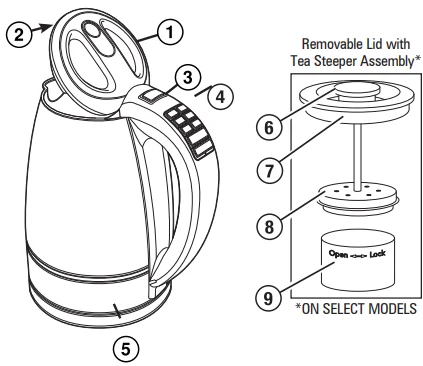 2
1
3
4
5

Removable Lid with Tea Steeper Assembly*

6
7
8
Open Lock
9

*ON SELECT MODELS