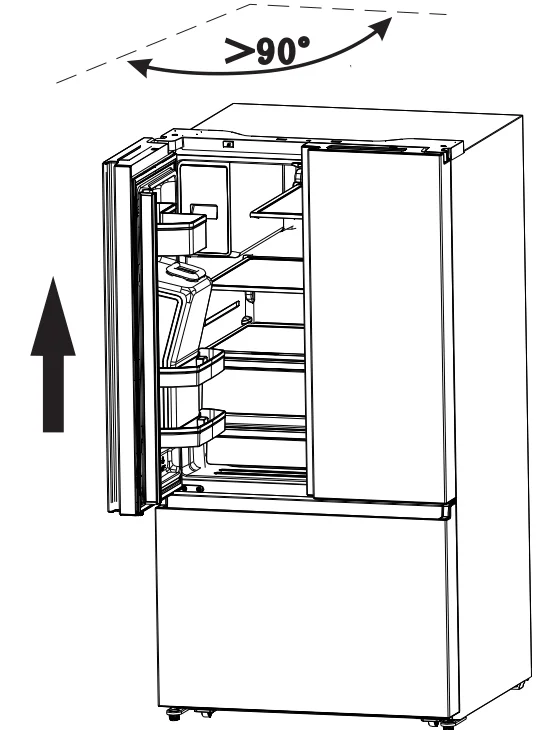 >90°