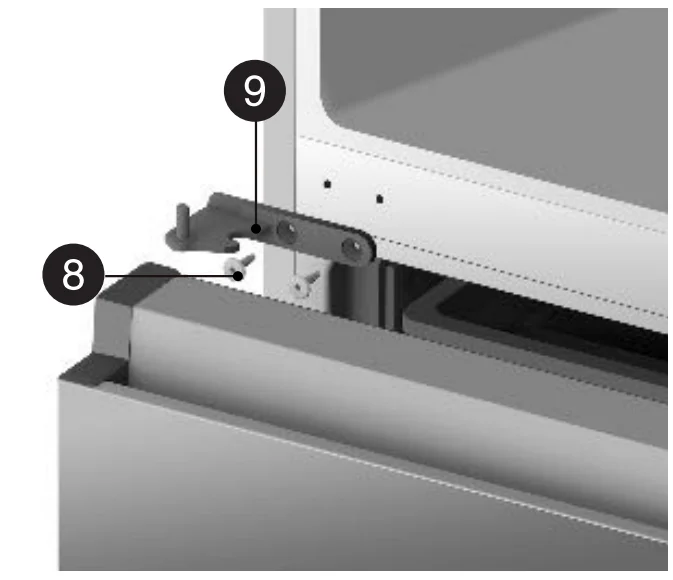 9

8