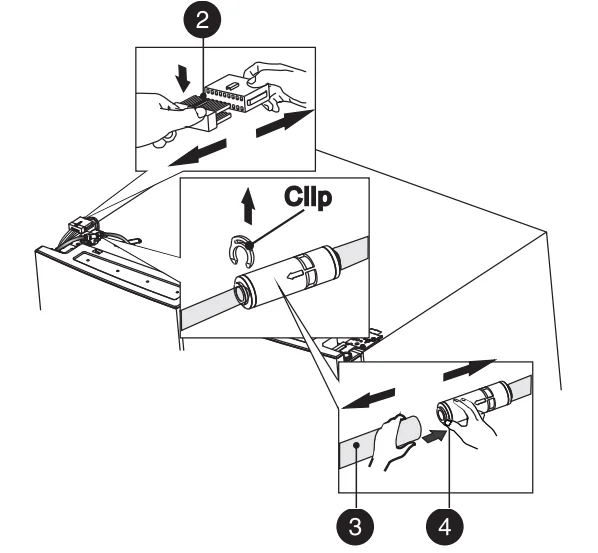 2

Clip

3

4