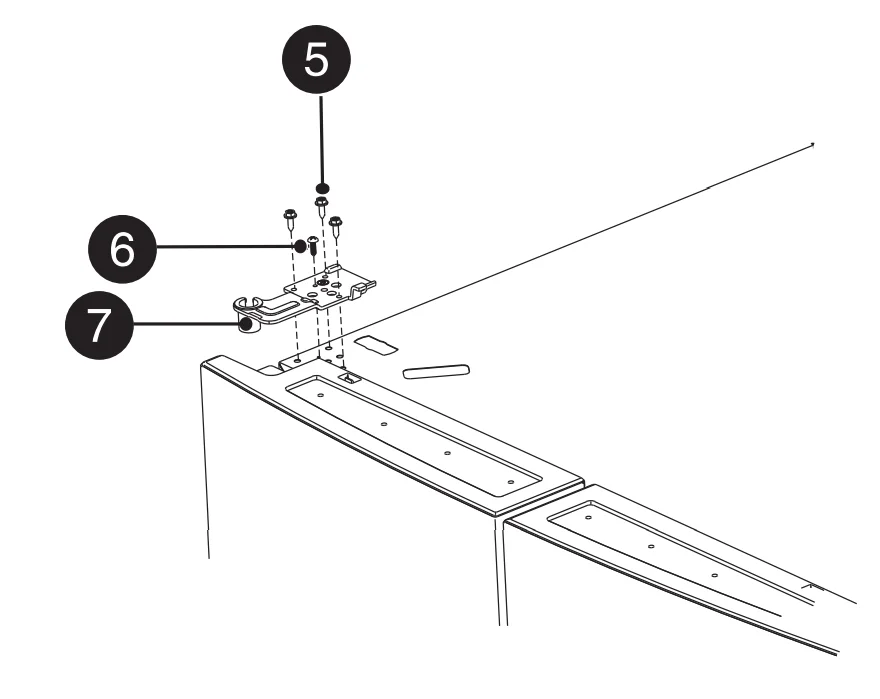 5
6
7