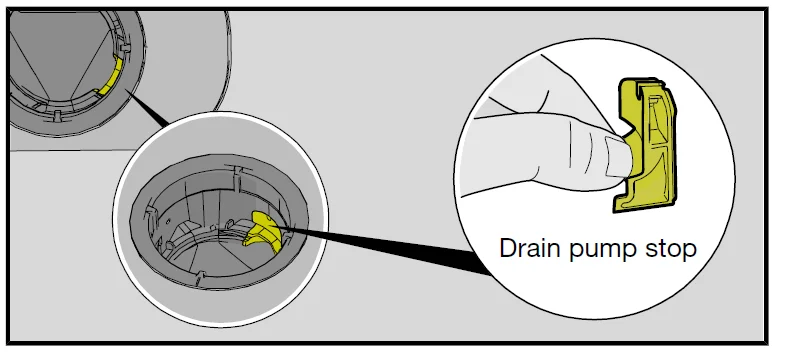 Drain pump stop