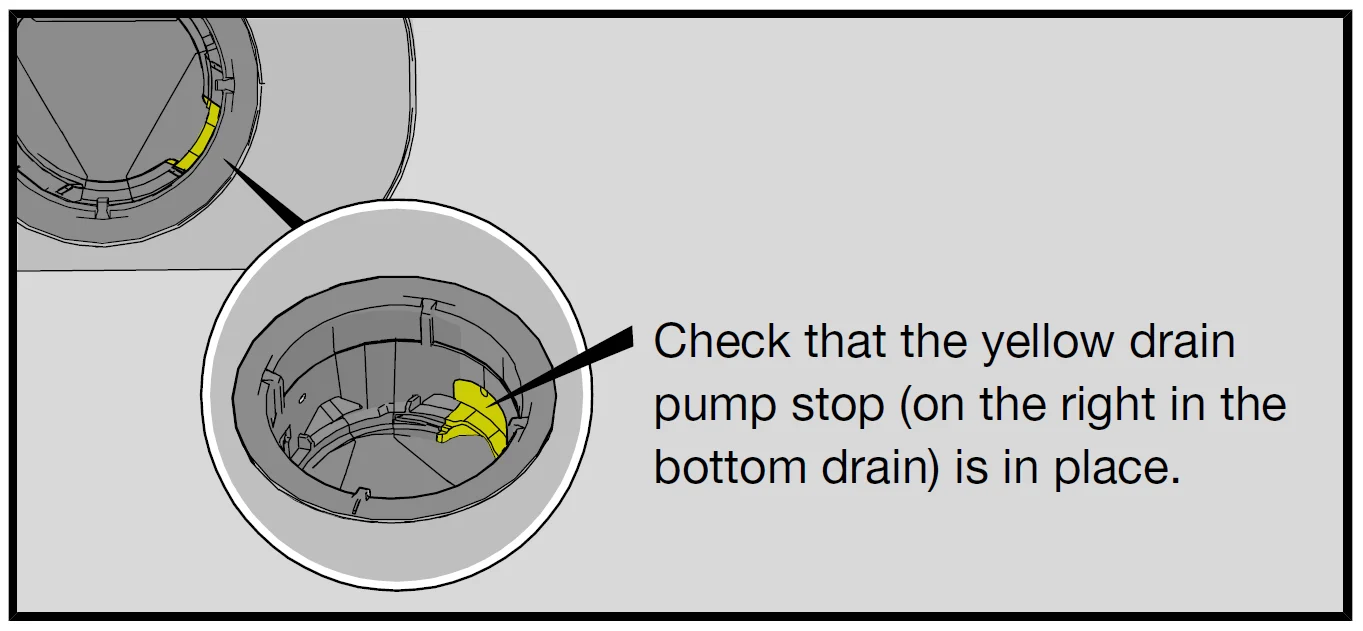 Check that the yellow drain pump stop (on the right in the bottom drain) is in place.