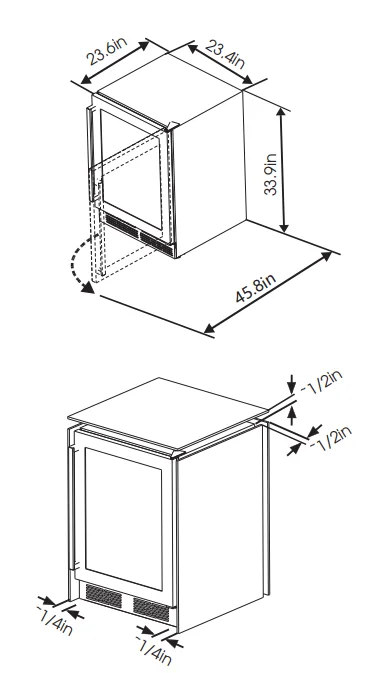 23.6in
23.4in
33.9in
45.8in

~1/2in
~1/2in
~1/4in
~1/4in