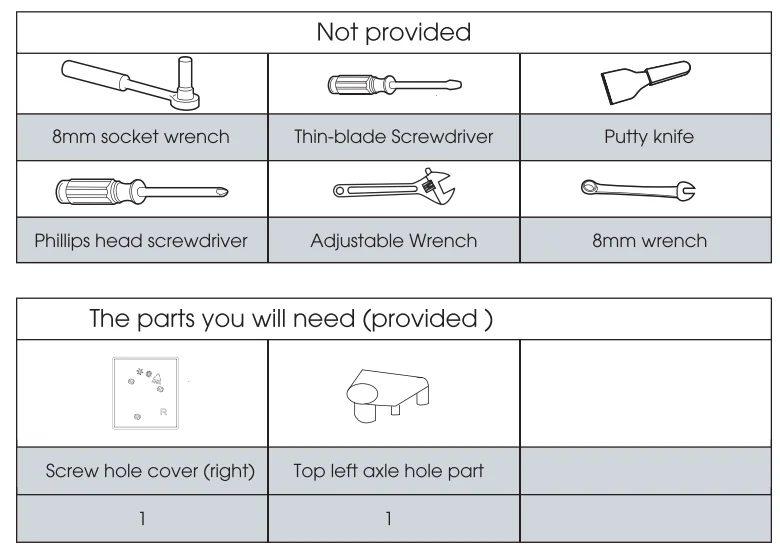 | Not provided | | |
|---|---|---|
| 8mm socket wrench | Thin-blade Screwdriver | Putty knife |
| Phillips head screwdriver | Adjustable Wrench | 8mm wrench |

| The parts you will need (provided ) | | |
|---|---|---|
| R | | |
| Screw hole cover (right) | Top left axle hole part | |
| 1 | 1 | |