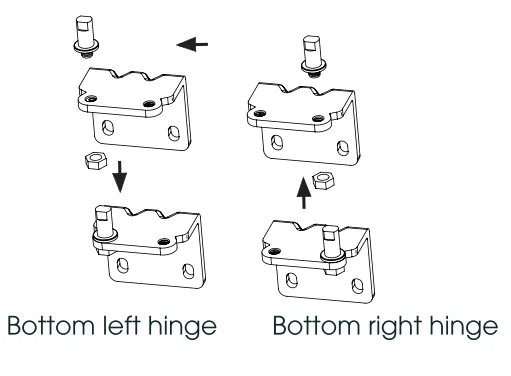 Bottom left hinge

Bottom right hinge