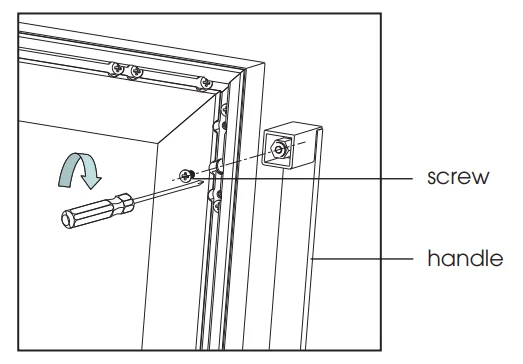 screw

handle