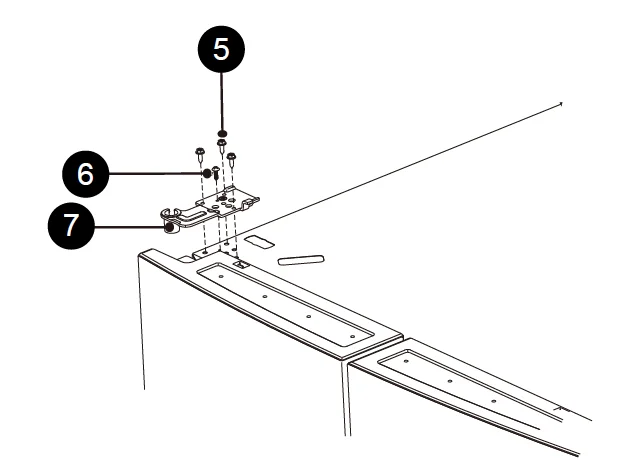 5
6
7