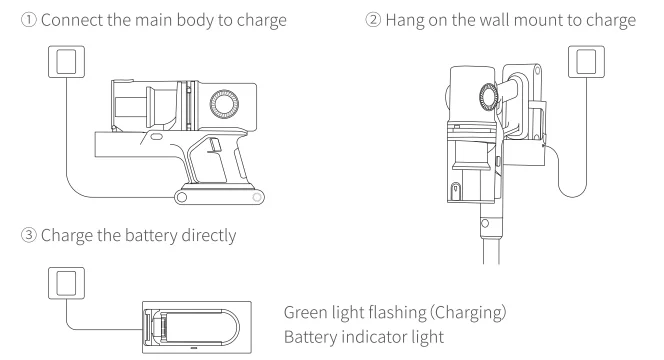 ① Connect the main body to charge

② Hang on the wall mount to charge

③ Charge the battery directly

Green light flashing (Charging)
Battery indicator light