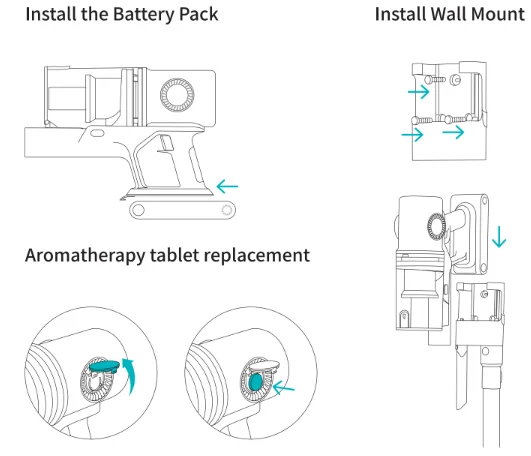 Install the Battery Pack

Aromatherapy tablet replacement

Install Wall Mount