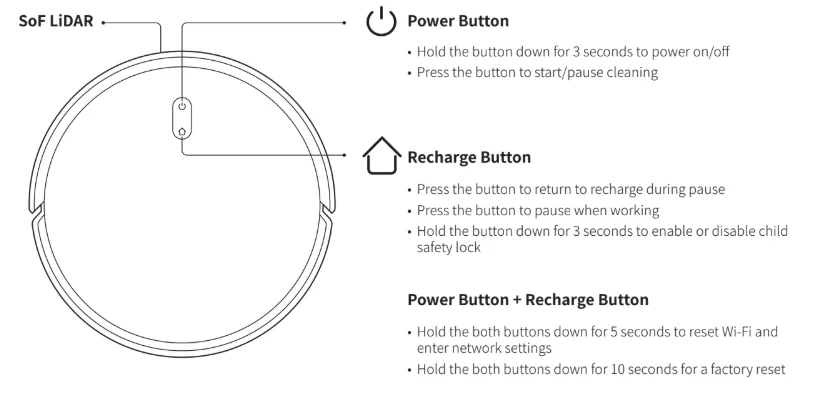 SoF LiDAR

Power Button

• Hold the button down for 3 seconds to power on/off
• Press the button to start/pause cleaning

Recharge Button

• Press the button to return to recharge during pause
• Press the button to pause when working
• Hold the button down for 3 seconds to enable or disable child safety lock

Power Button + Recharge Button

• Hold the both buttons down for 5 seconds to reset Wi-Fi and enter network settings
• Hold the both buttons down for 10 seconds for a factory reset