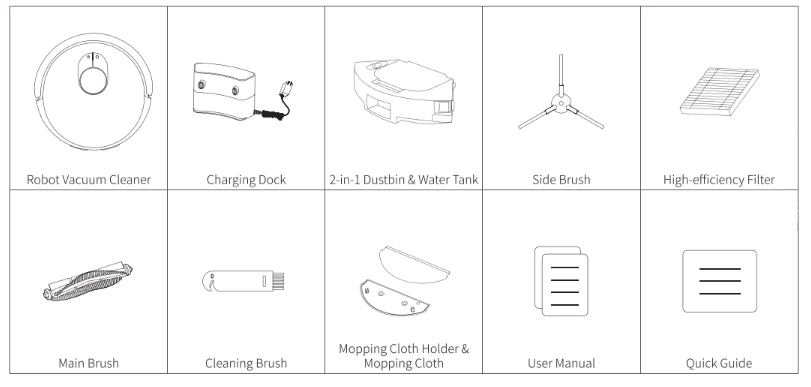 | Robot Vacuum Cleaner | Charging Dock | 2-in-1 Dustbin & Water Tank | Side Brush | High-efficiency Filter |
|---|---|---|---|---|
| Main Brush | Cleaning Brush | Mopping Cloth Holder & Mopping Cloth | User Manual | Quick Guide |