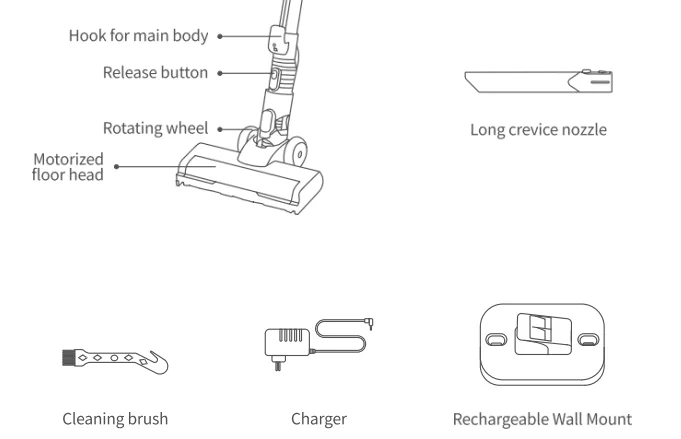 Hook for main body
Release button
Rotating wheel
Motorized floor head

Long crevice nozzle

Cleaning brush

Charger

Rechargeable Wall Mount