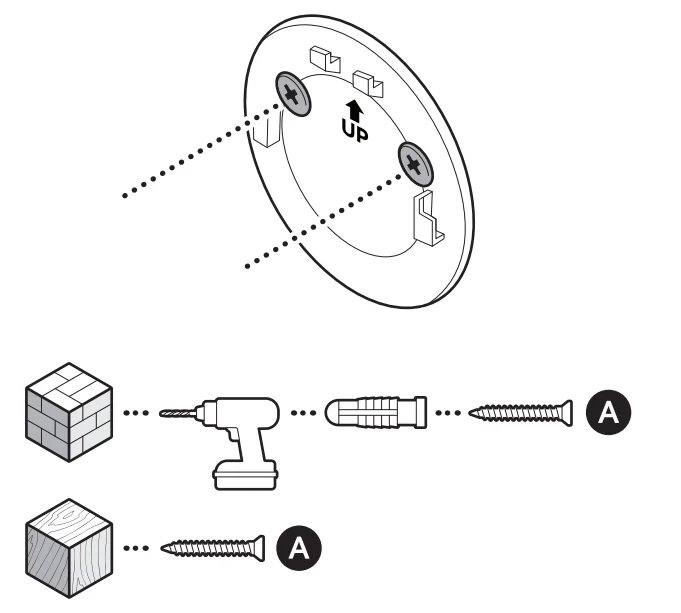 UP

A

A