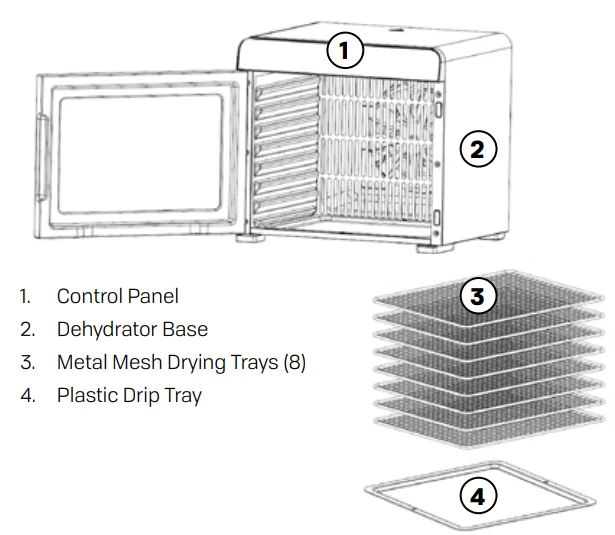 1

2

1. Control Panel
2. Dehydrator Base
3. Metal Mesh Drying Trays (8)
4. Plastic Drip Tray

3

4