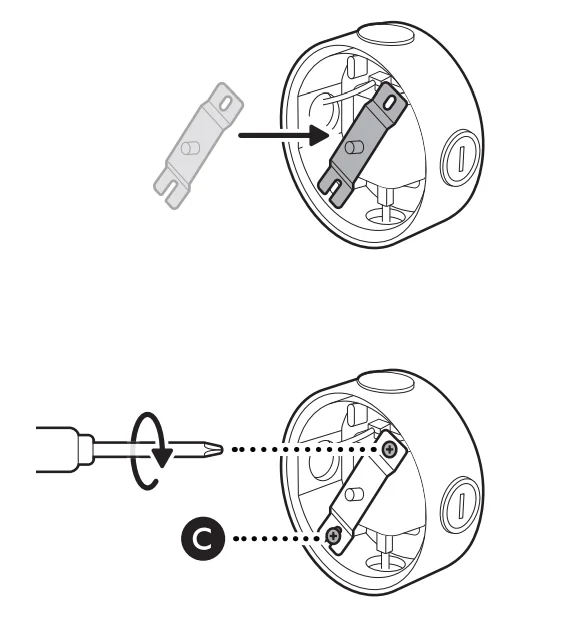 C