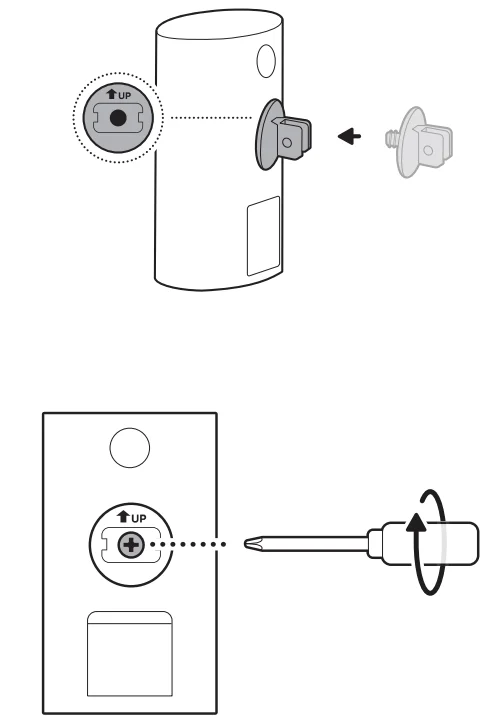 UP

UP