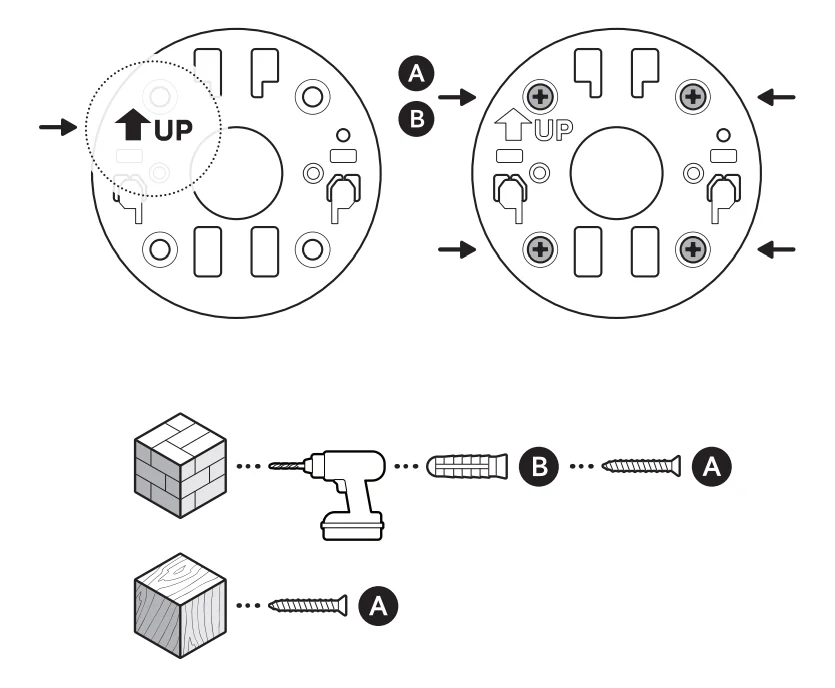 UP

A
B
UP

B
A

A