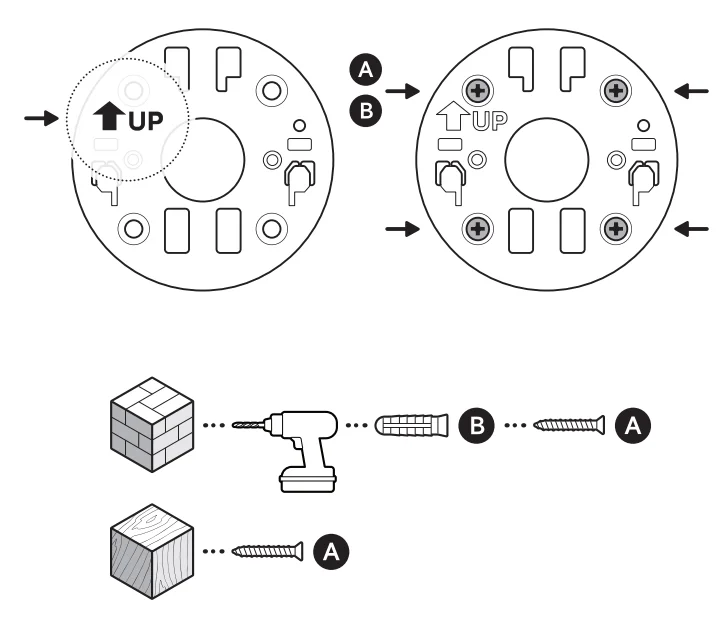 UP

A
B
UP

B
A

A