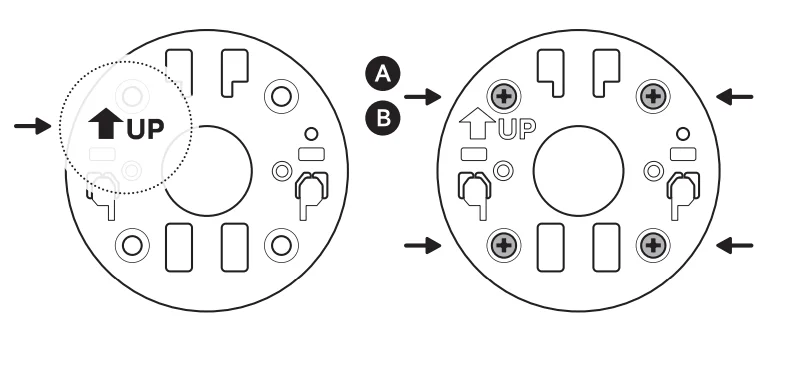 UP

A
B
UP