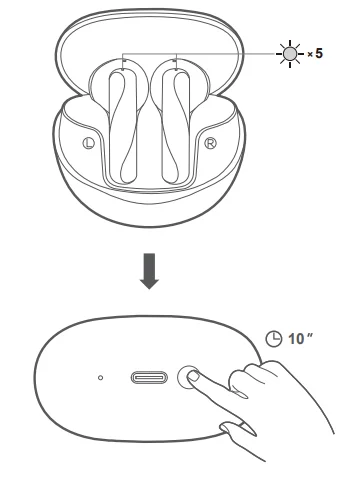 × 5

L

R

10″