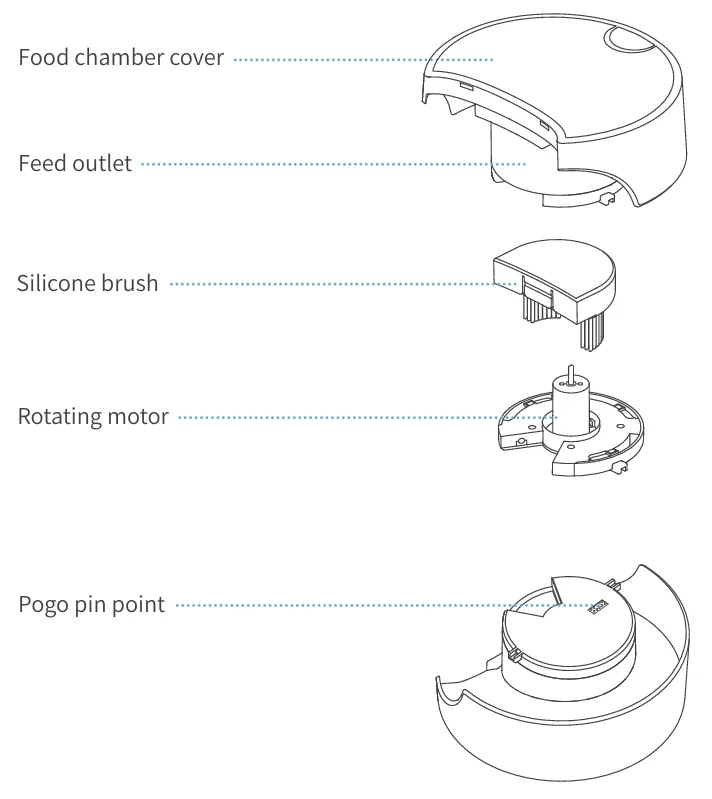 Food chamber cover

Feed outlet

Silicone brush

Rotating motor

Pogo pin point