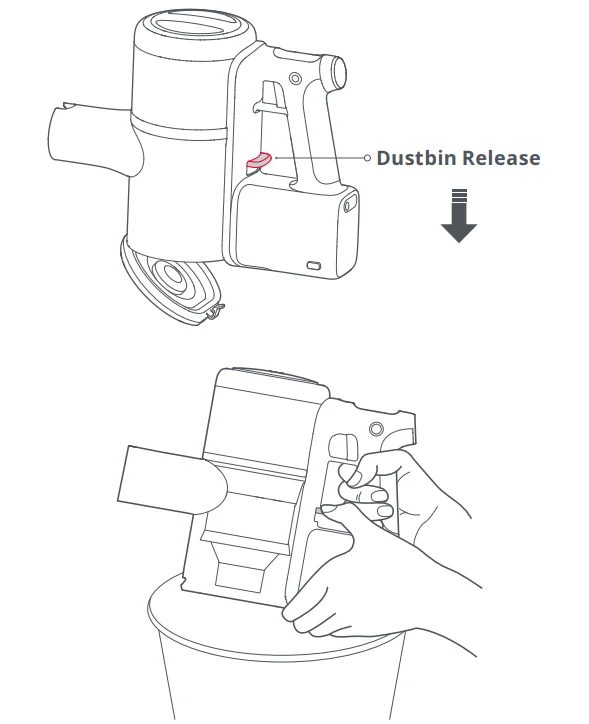 Dustbin Release