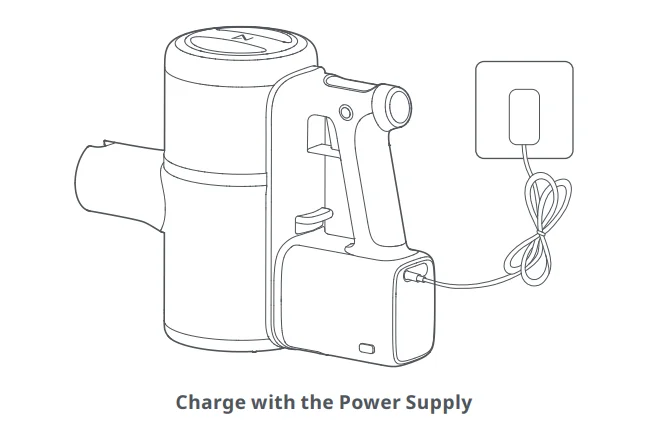 Charge with the Power Supply