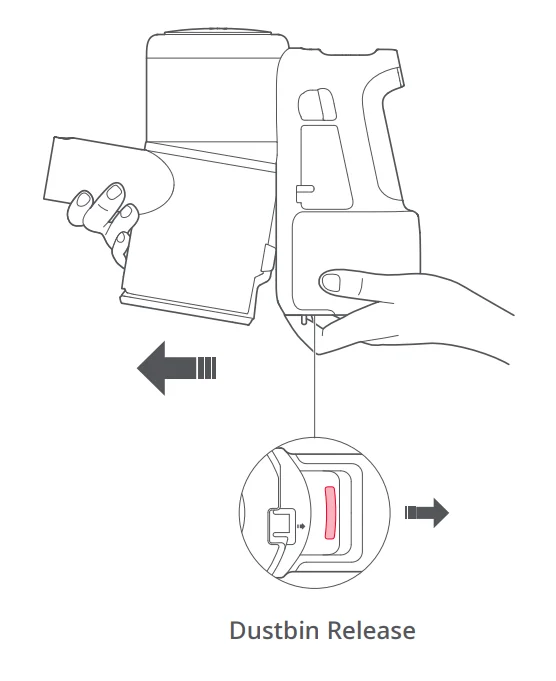 Dustbin Release