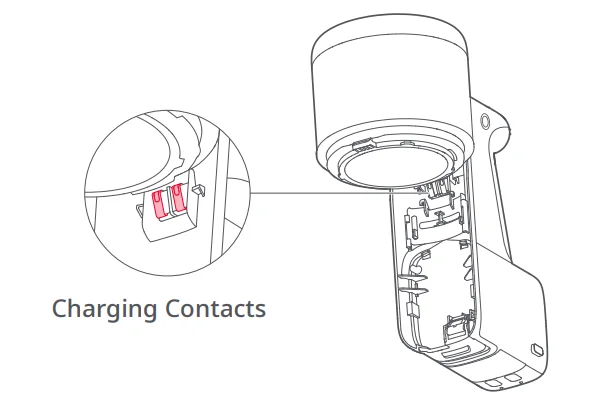 Charging Contacts