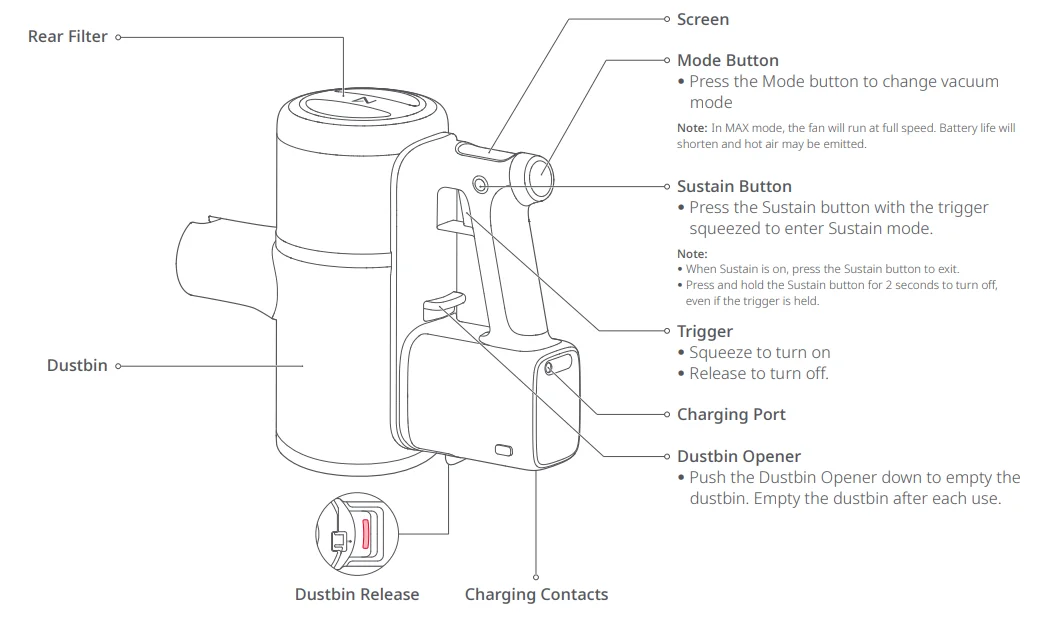 Rear Filter

Dustbin

Dustbin Release

Charging Contacts

Screen

Mode Button
• Press the Mode button to change vacuum mode

Note: In MAX mode, the fan will run at full speed. Battery life will shorten and hot air may be emitted.

Sustain Button
• Press the Sustain button with the trigger squeezed to enter Sustain mode.

Note:
• When Sustain is on, press the Sustain button to exit.
• Press and hold the Sustain button for 2 seconds to turn off, even if the trigger is held.

Trigger
• Squeeze to turn on
• Release to turn off.

Charging Port

Dustbin Opener
• Push the Dustbin Opener down to empty the dustbin. Empty the dustbin after each use.