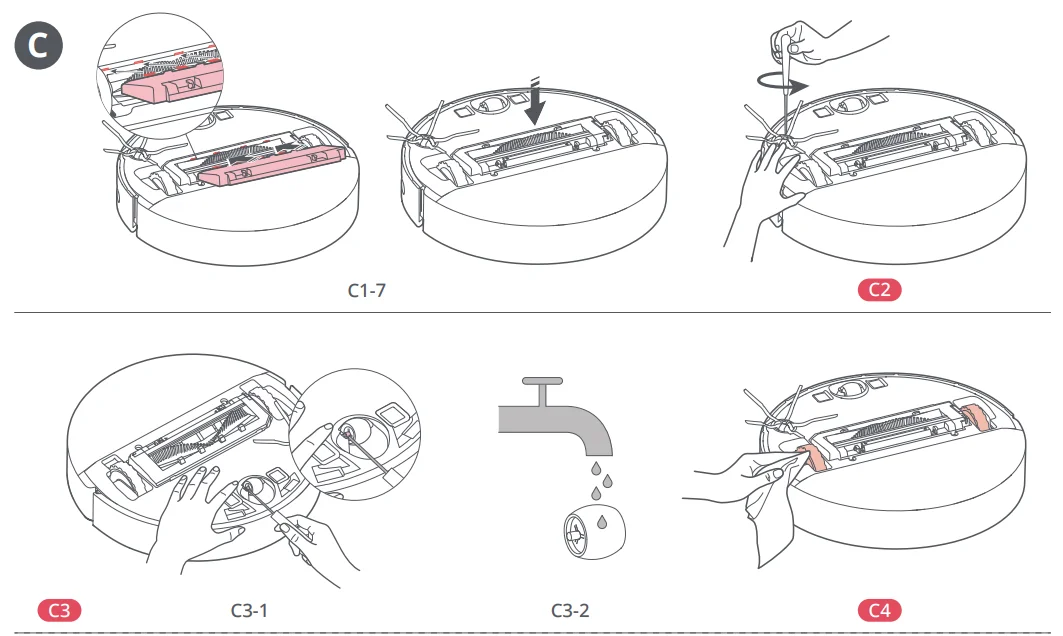 C

C1-7

C2

C3

C3-1

C3-2

C4