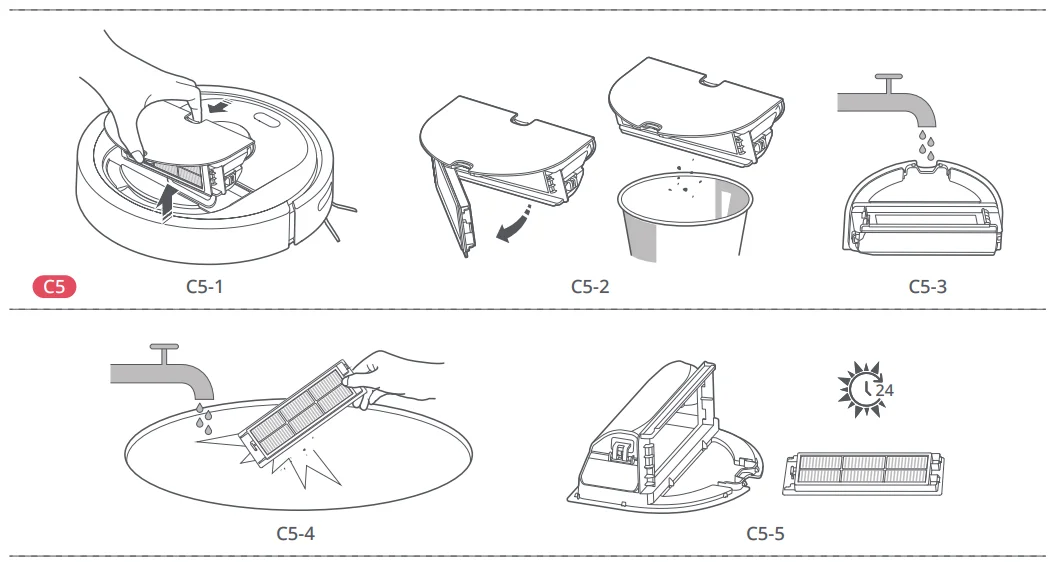 C5

C5-1

C5-2

C5-3

C5-4

24

C5-5