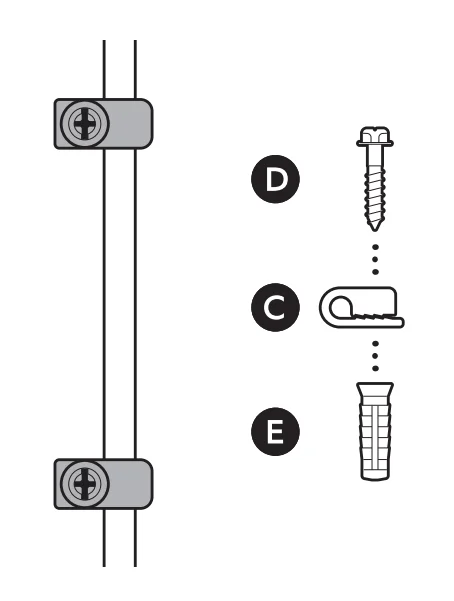 D

C

E