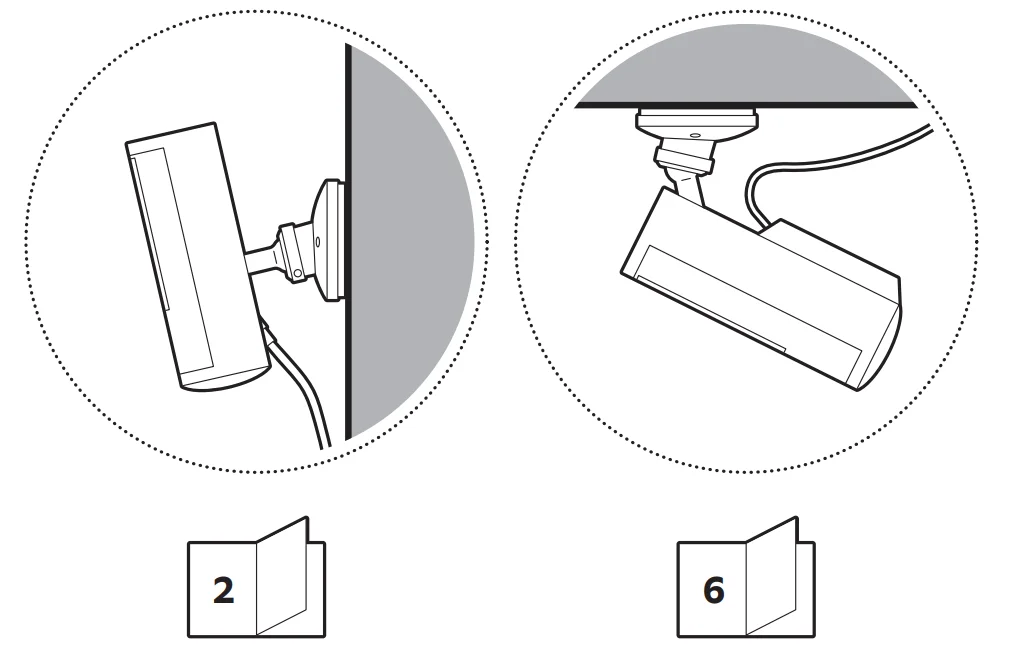 2

6