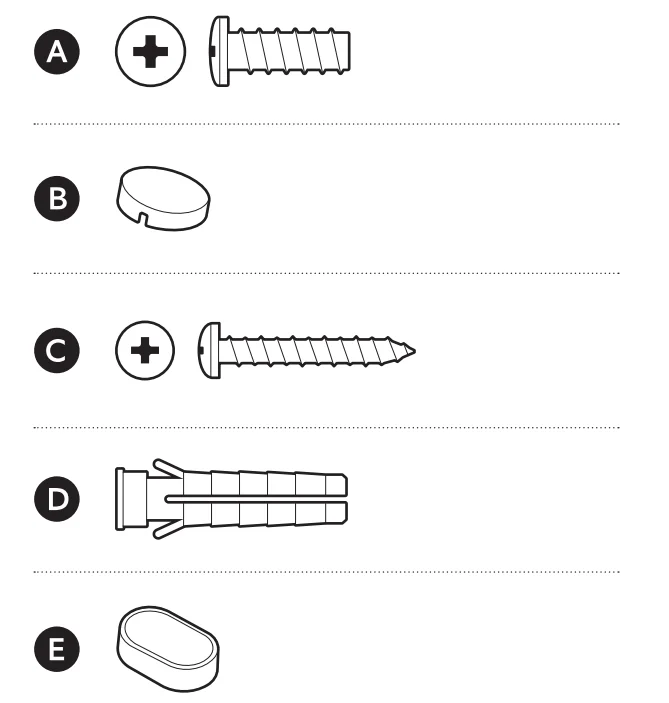 A

B

C

D

E