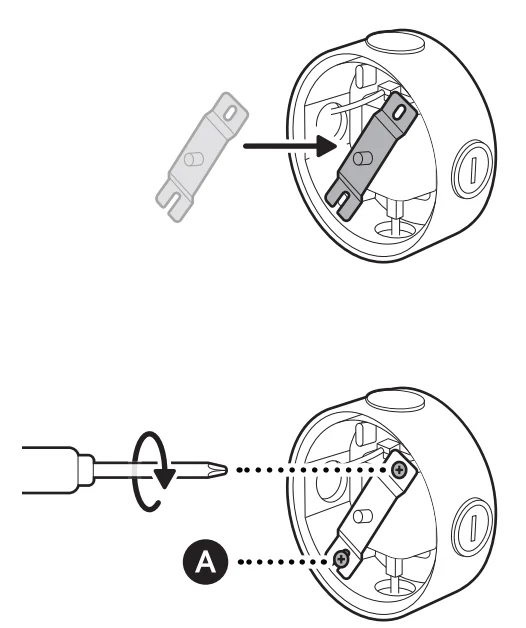 A