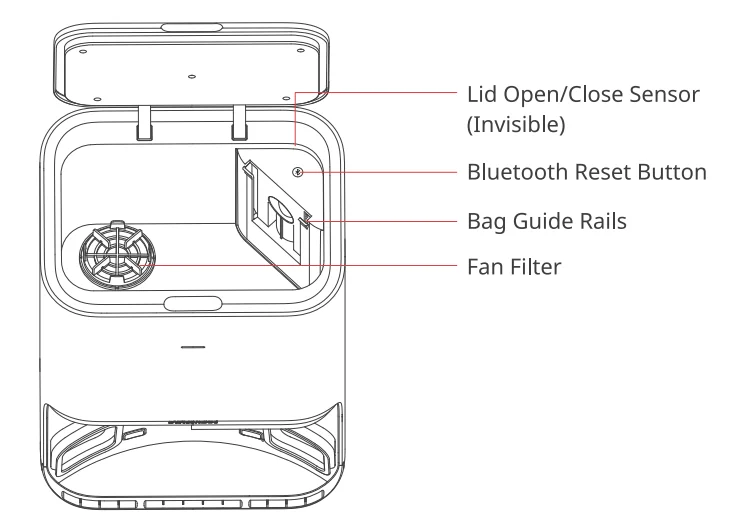 Lid Open/Close Sensor (Invisible)

Bluetooth Reset Button

Bag Guide Rails

Fan Filter