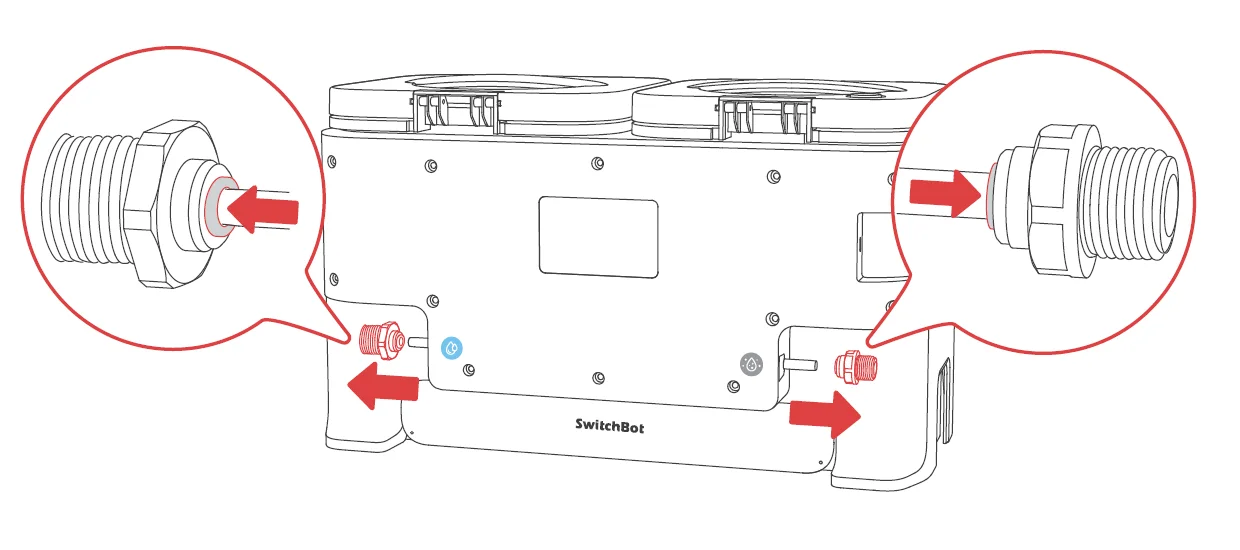 SwitchBot