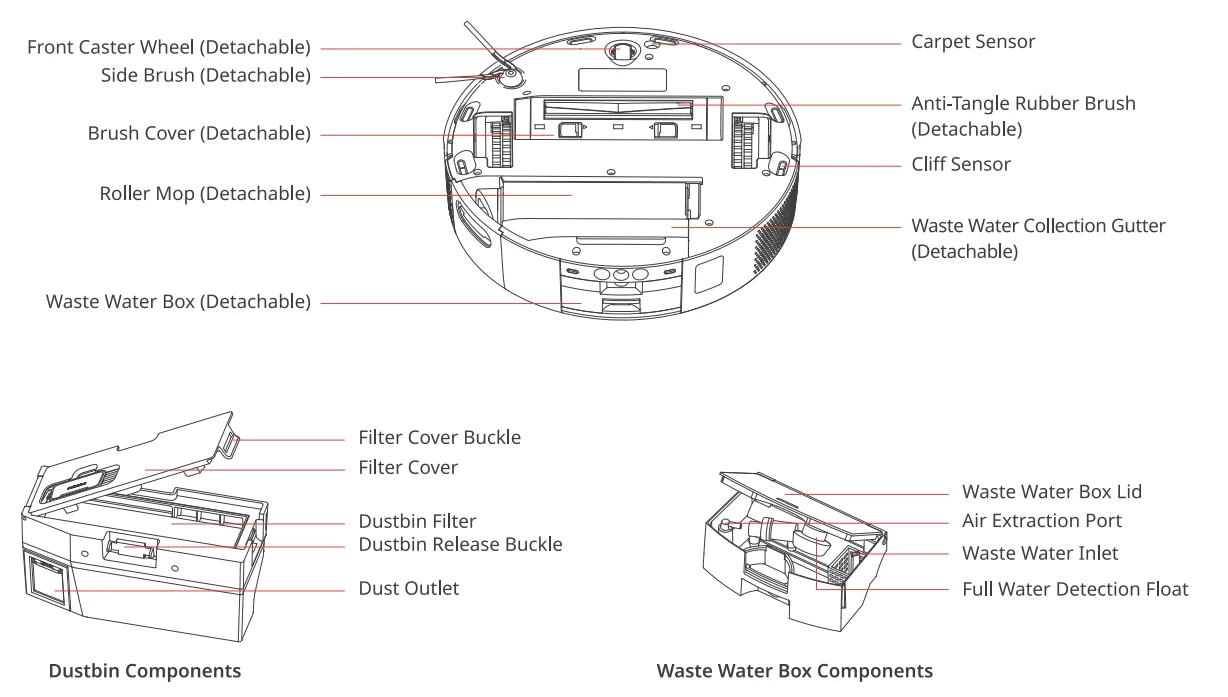 Front Caster Wheel (Detachable)
Side Brush (Detachable)
Brush Cover (Detachable)
Roller Mop (Detachable)
Waste Water Box (Detachable)

Carpet Sensor
Anti-Tangle Rubber Brush (Detachable)
Cliff Sensor
Waste Water Collection Gutter (Detachable)

Filter Cover Buckle
Filter Cover
Dustbin Filter
Dustbin Release Buckle
Dust Outlet

Dustbin Components

Waste Water Box Lid
Air Extraction Port
Waste Water Inlet
Full Water Detection Float

Waste Water Box Components