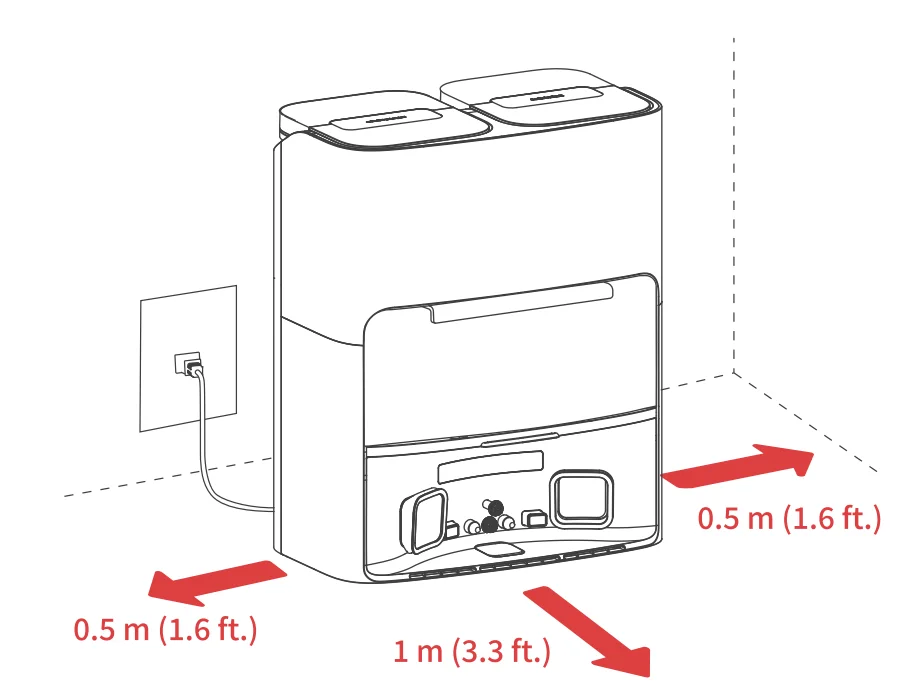 0.5 m (1.6 ft.)

0.5 m (1.6 ft.)

1 m (3.3 ft.)