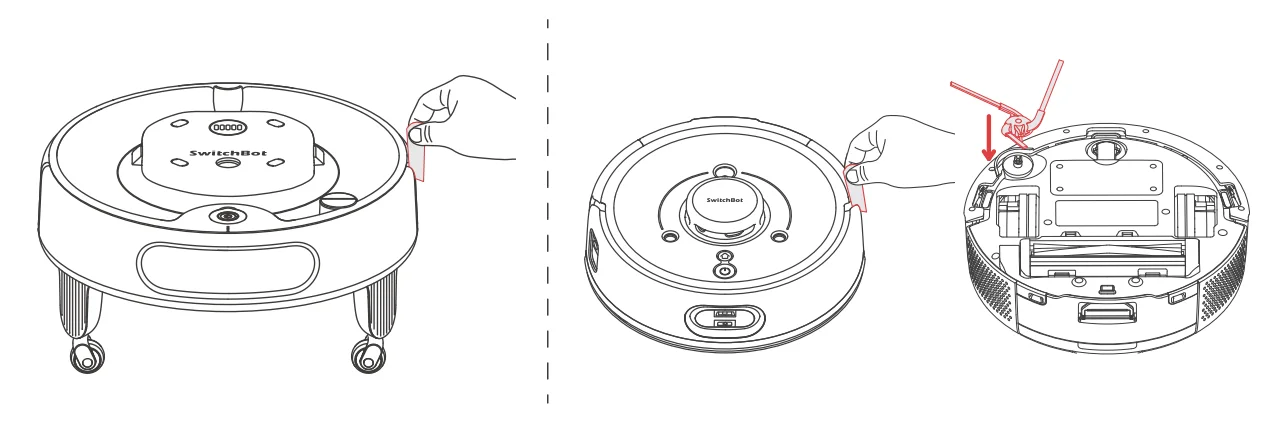 SwitchBot

SwitchBot