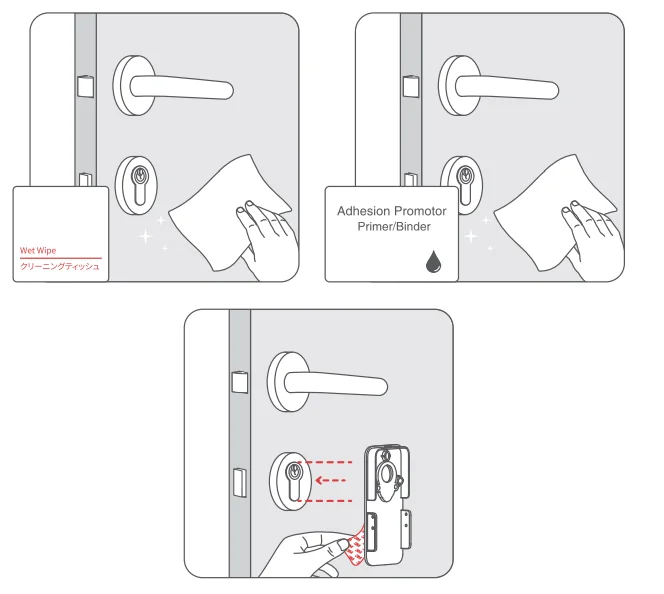 Wet Wipe
クリーニングティッシュ

Adhesion Promotor
Primer/Binder